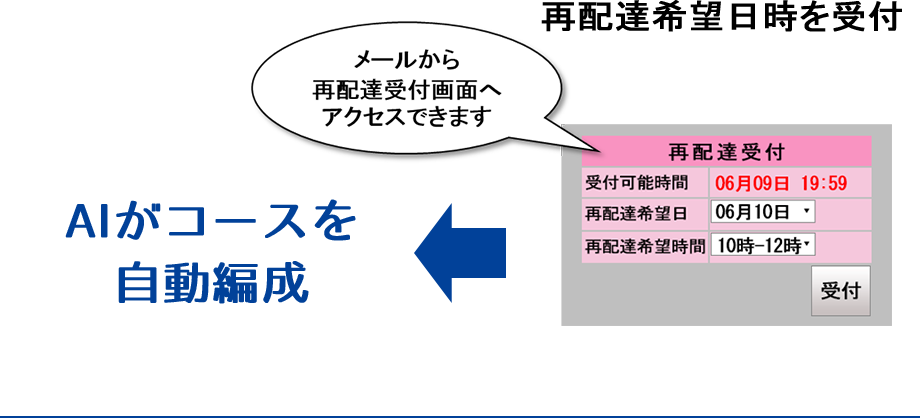 再配達希望日時を受付

メールから
再配達受付画面へ
アクセスできます

AIがコースを
自動編成

再配達受付

受付可能時間 06月09日 19:59
再配達希望日 06月10日
再配達希望時間 10時-12時

受付